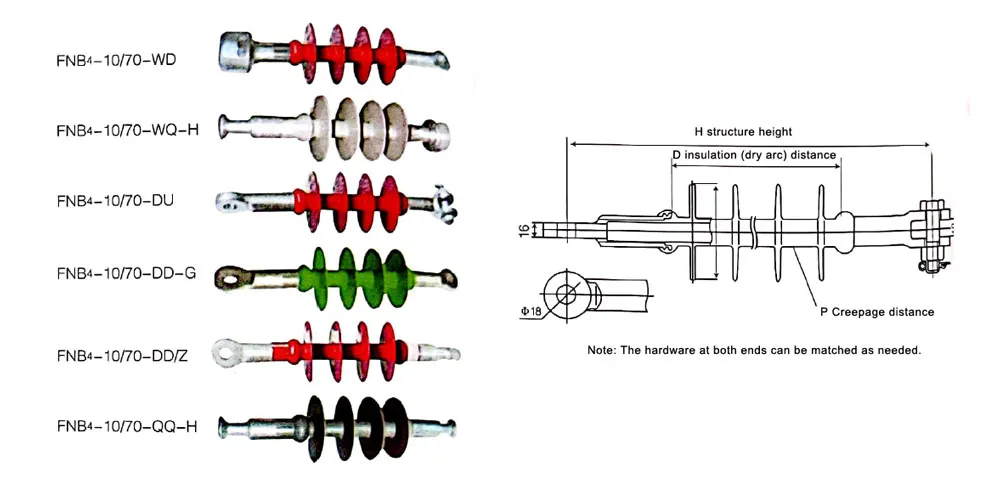 FNB4-10/70-WD

FNB4-10/70-WQ-H

FNB4-10/70-DU

FNB4-10/70-DD-G

FNB4-10/70-DD/Z

FNB4-10/70-QQ-H

H structure height

D insulation (dry arc) distance

16

Φ18

P Creepage distance

Note: The hardware at both ends can be matched as needed.